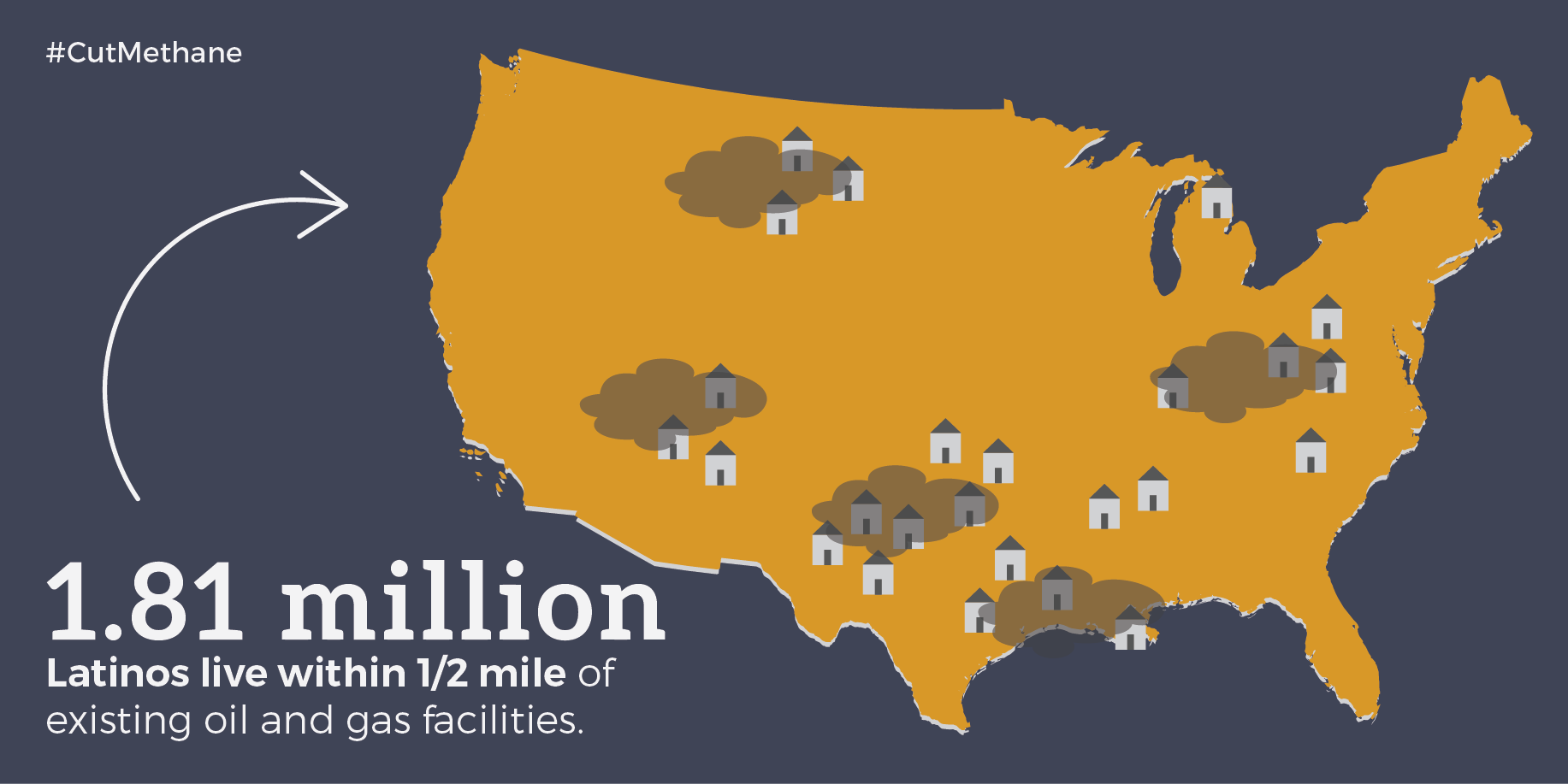 #CutMethane

1.81 million

Latinos live within 1/2 mile of existing oil and gas facilities.