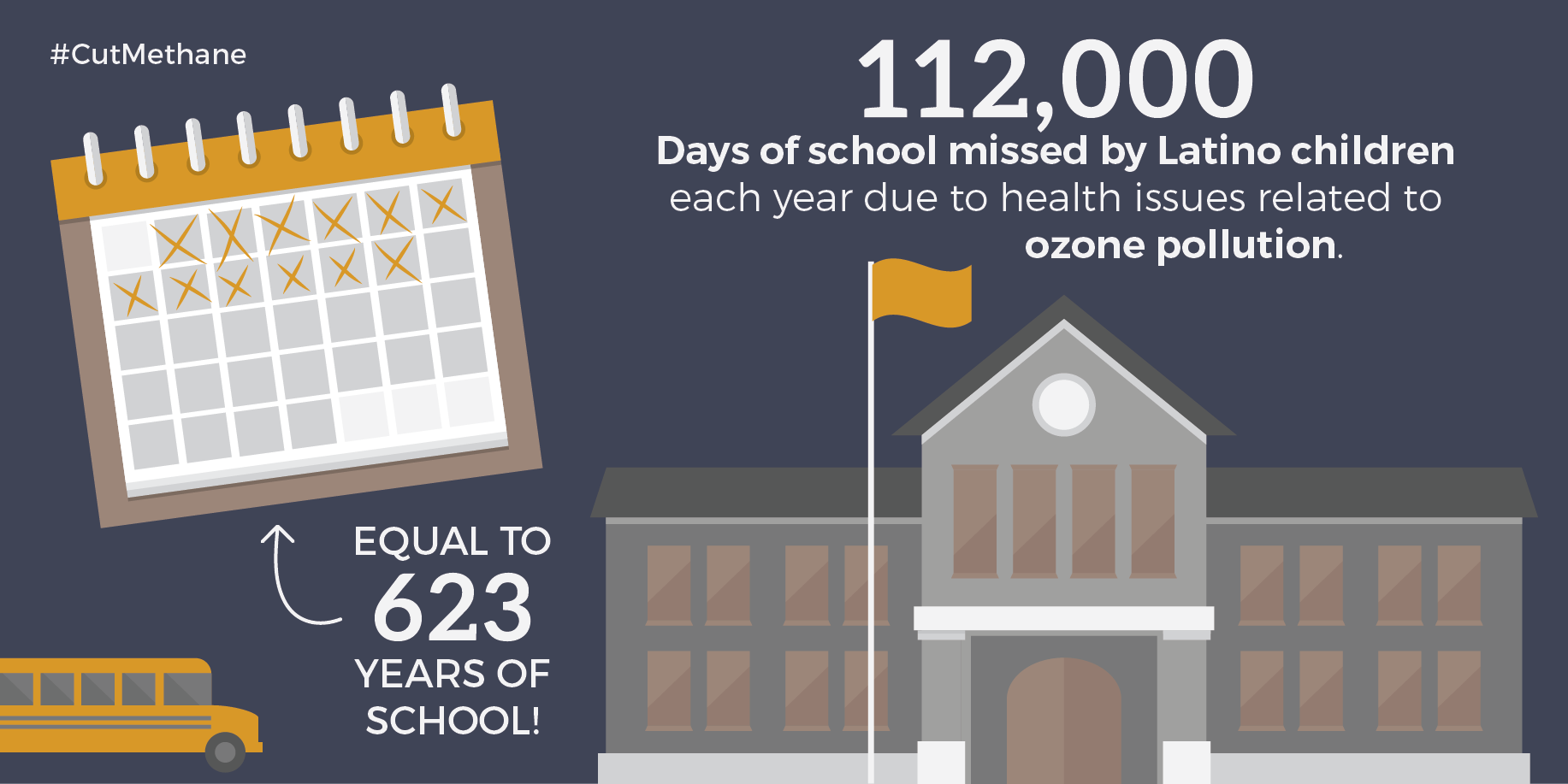 #CutMethane

112,000

Days of school missed by Latino children each year due to health issues related to ozone pollution.

EQUAL TO 623 YEARS OF SCHOOL!